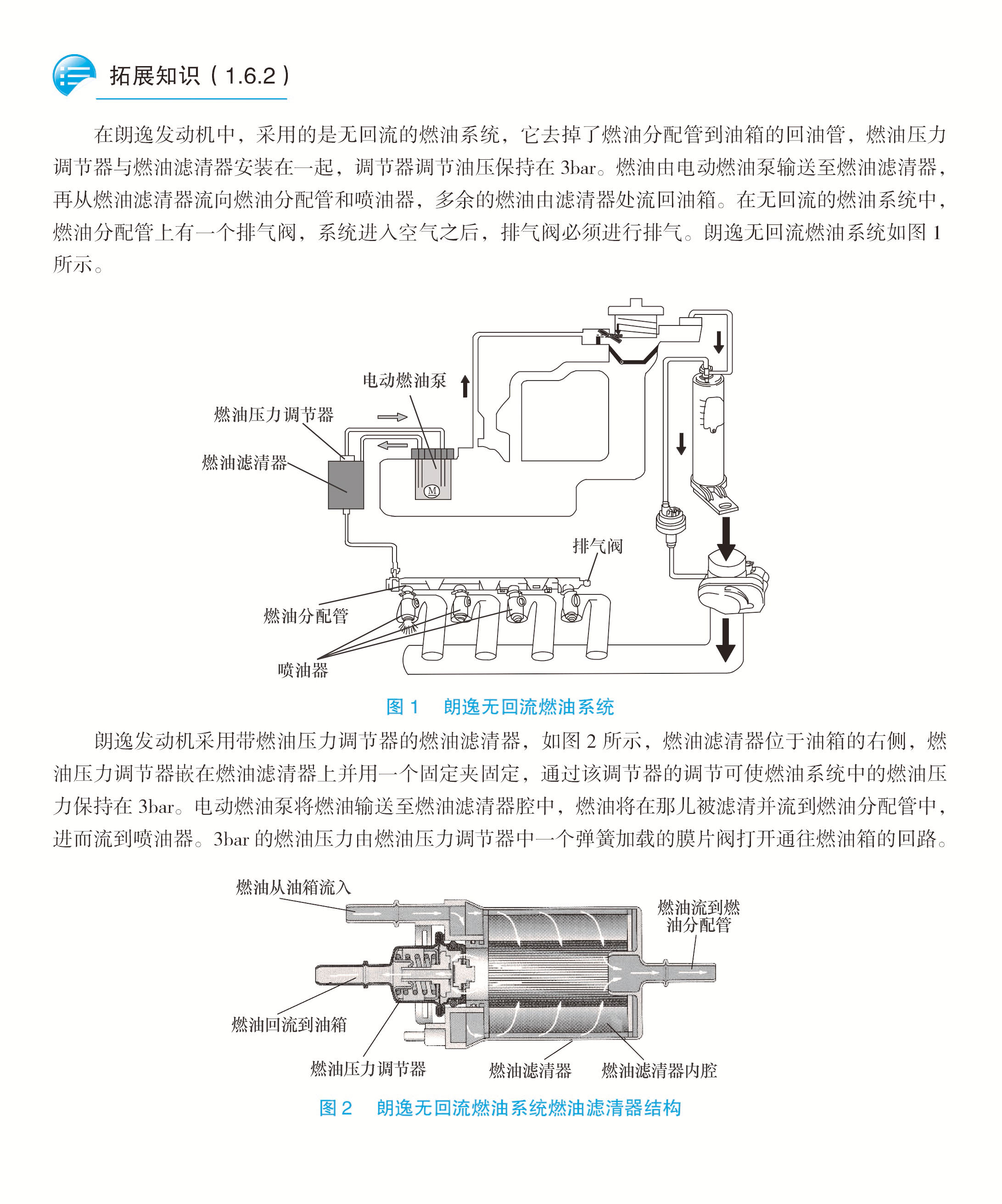 拓展知识（1.6.2）

在朗逸发动机中，采用的是无回流的燃油系统，它去掉了燃油分配管到油箱的回油管，燃油压力调节器与燃油滤清器安装在一起，调节器调节油压保持在 3bar。燃油由电动燃油泵输送至燃油滤清器，再从燃油滤清器流向燃油分配管和喷油器，多余的燃油由滤清器处流回油箱。在无回流的燃油系统中，燃油分配管上有一个排气阀，系统进入空气之后，排气阀必须进行排气。朗逸无回流燃油系统如图 1 所示。

电动燃油泵

燃油压力调节器

燃油滤清器

M

排气阀

燃油分配管

喷油器

图 1　朗逸无回流燃油系统

朗逸发动机采用带燃油压力调节器的燃油滤清器，如图 2 所示，燃油滤清器位于油箱的右侧，燃油压力调节器嵌在燃油滤清器上并用一个固定夹固定，通过该调节器的调节可使燃油系统中的燃油压力保持在 3bar。电动燃油泵将燃油输送至燃油滤清器腔中，燃油将在那儿被滤清并流到燃油分配管中，进而流到喷油器。3bar 的燃油压力由燃油压力调节器中一个弹簧加载的膜片阀打开通往燃油箱的回路。

燃油从油箱流入

燃油流到燃油分配管

燃油回流到油箱

燃油压力调节器

燃油滤清器

燃油滤清器内腔

图 2　朗逸无回流燃油系统燃油滤清器结构