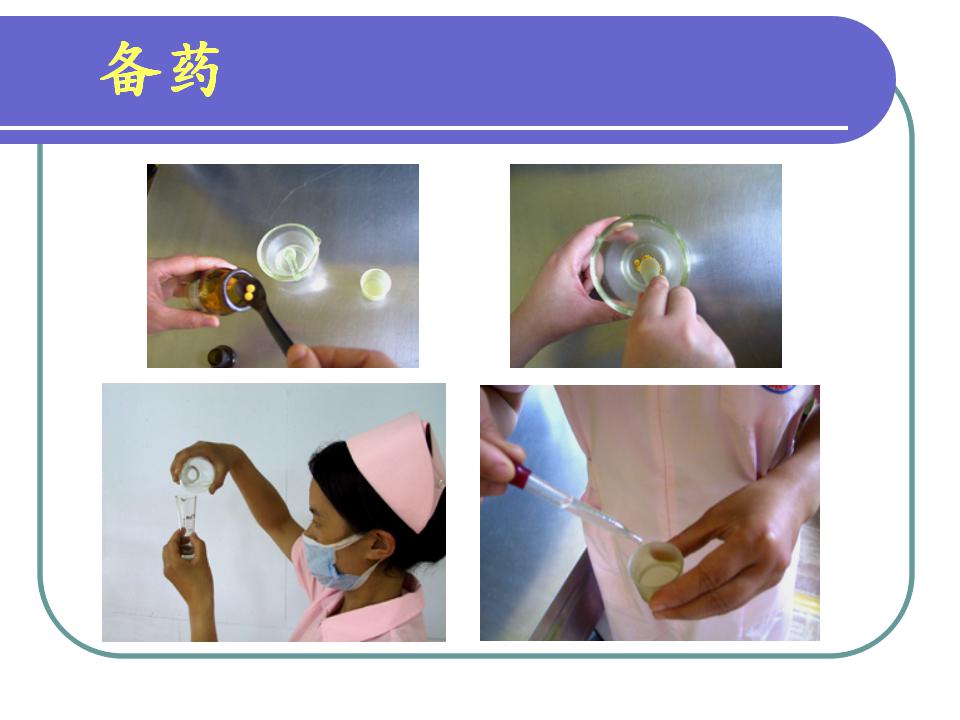 备药